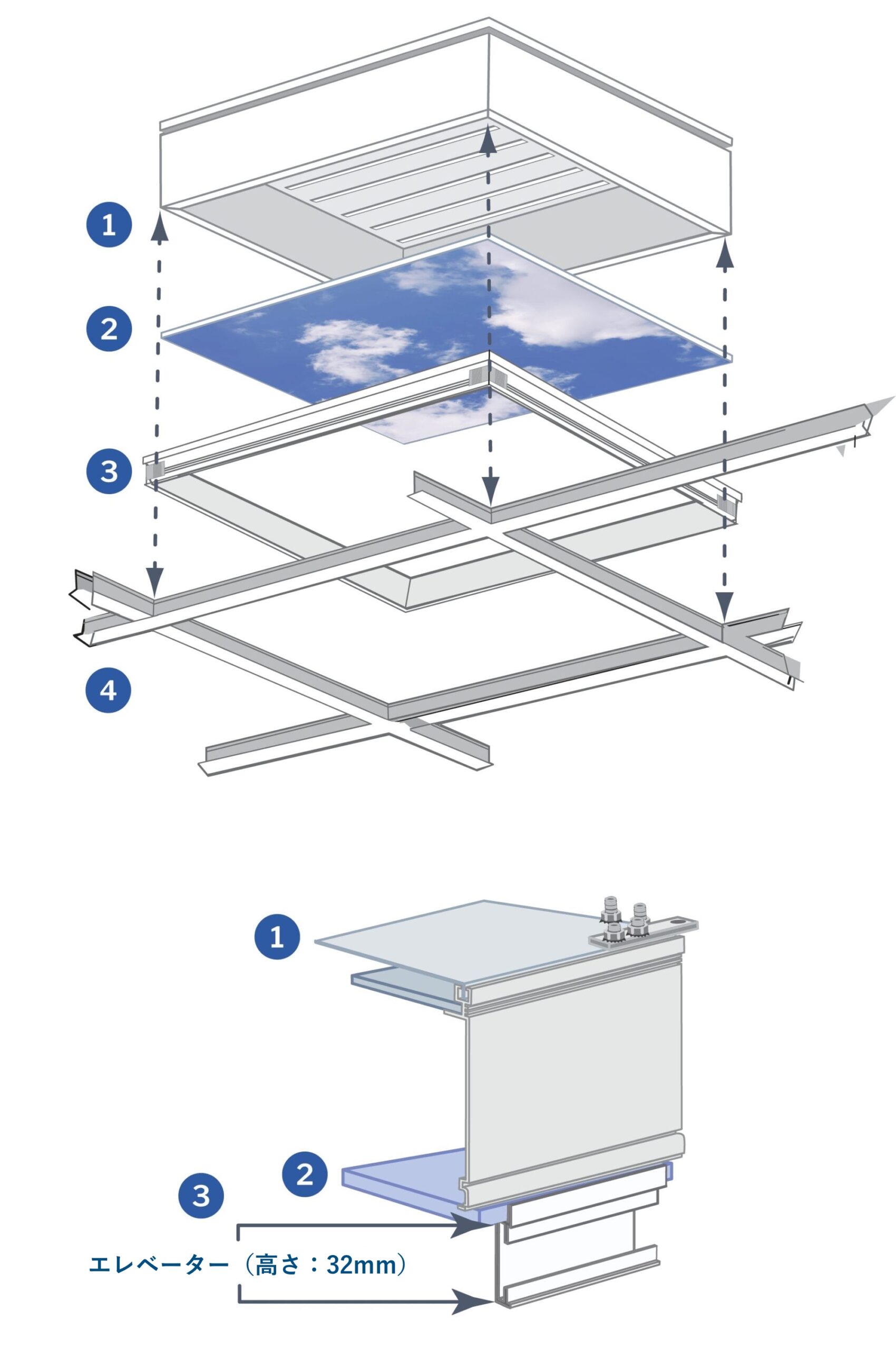 1
2
3
4

1
2
3
エレベーター（高さ：32mm）