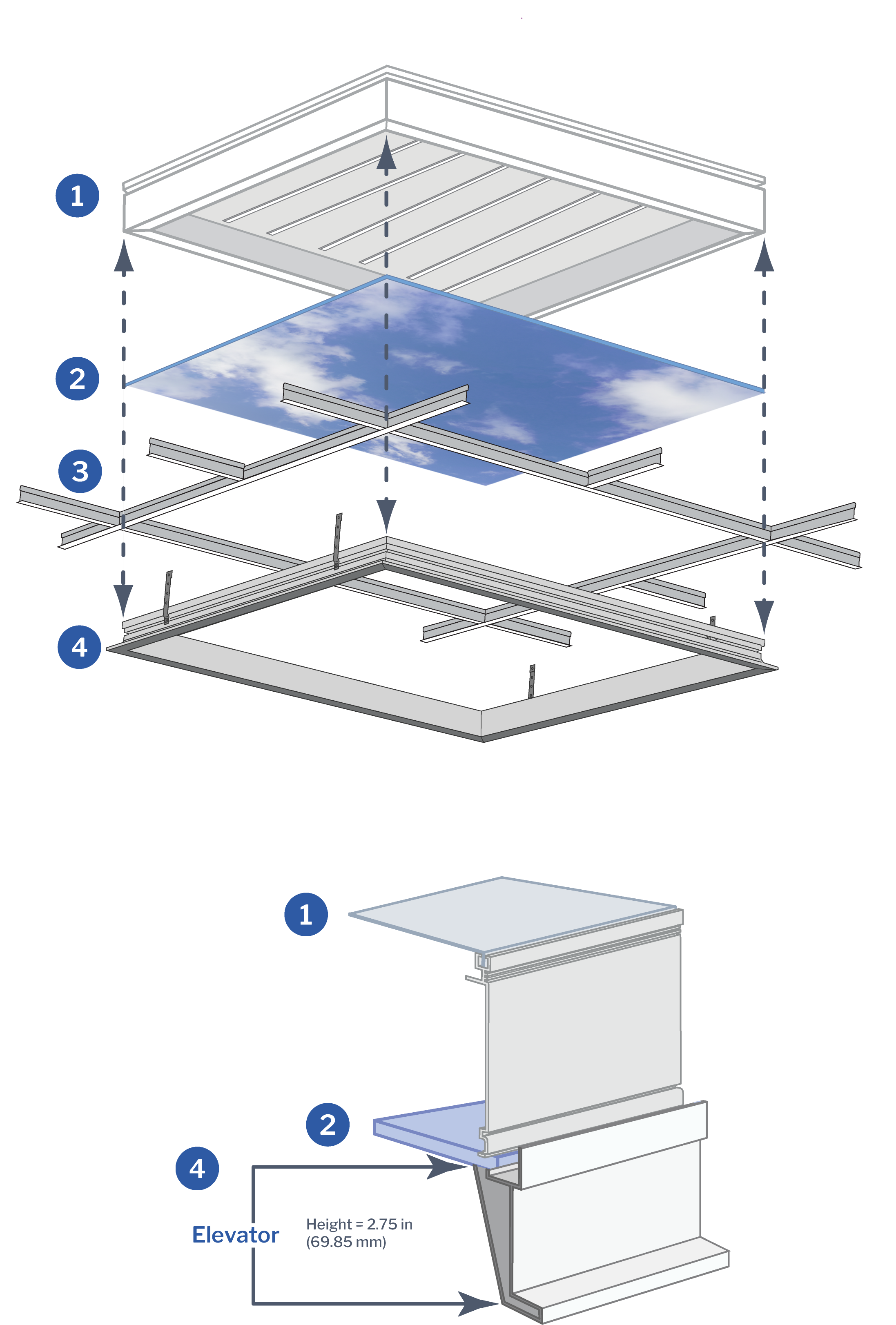 1

2

3

4

1

2

4

Elevator

Height = 2.75 in (69.85 mm)