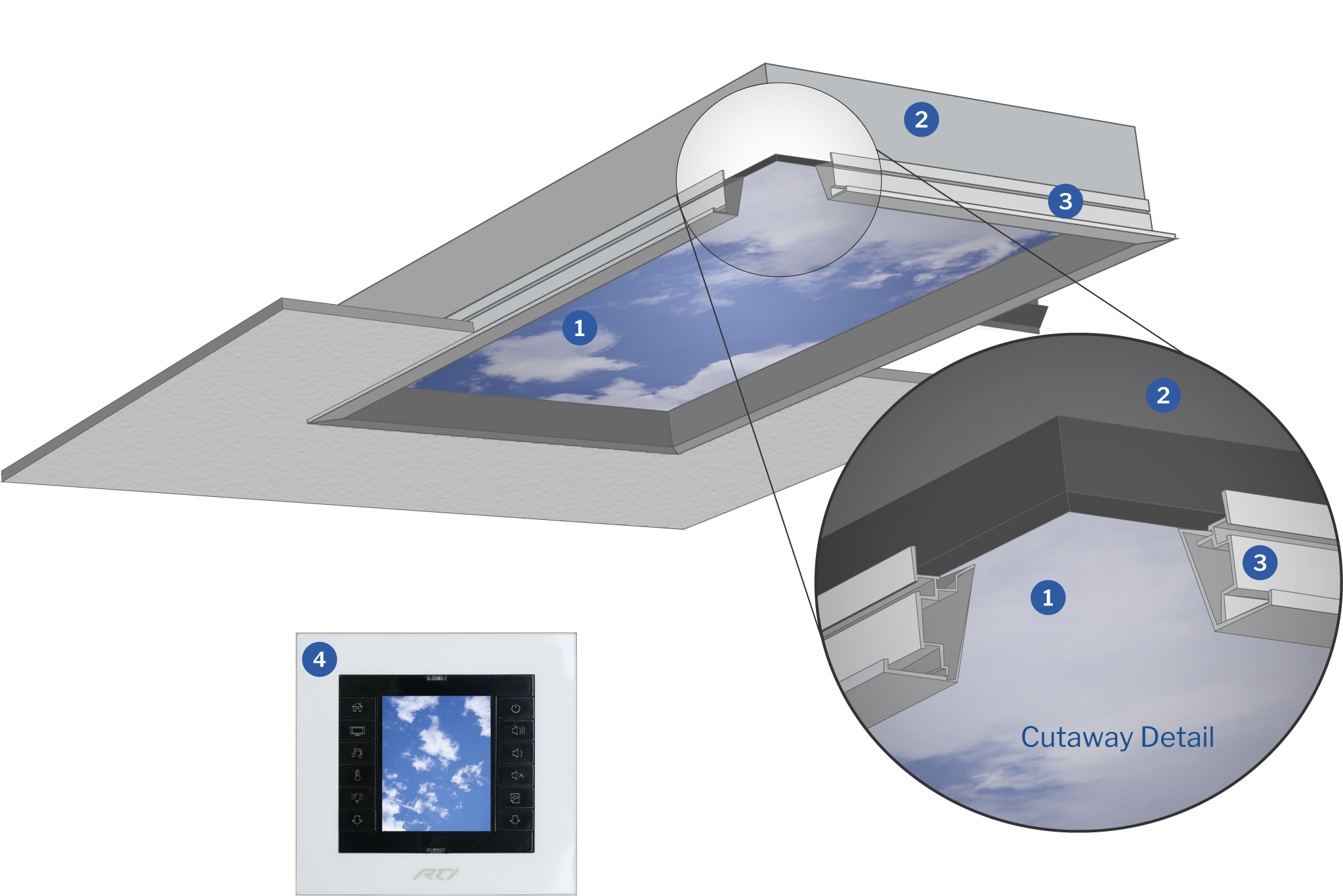 2
3
1
2
3
1
Cutaway Detail
4
RTI