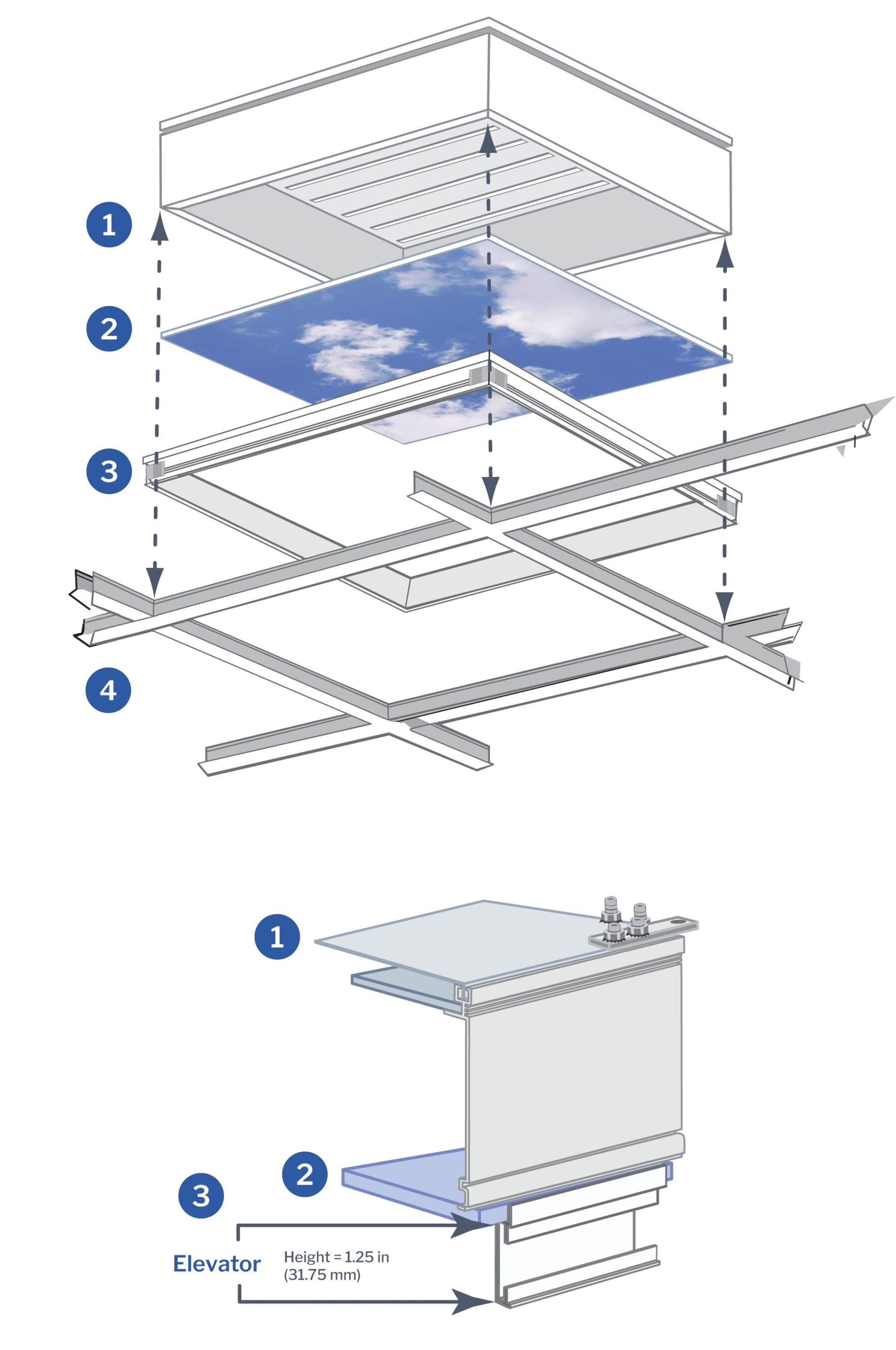 1
2
3
4

1
2
3
Elevator
Height = 1.25 in (31.75 mm)